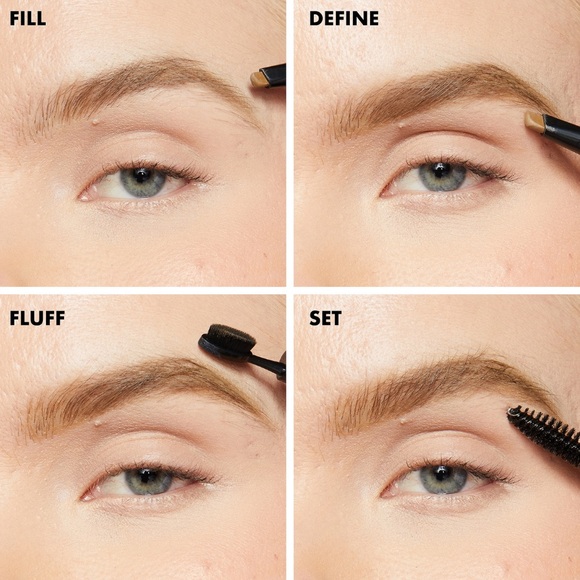 FILL

DEFINE

FLUFF

SET